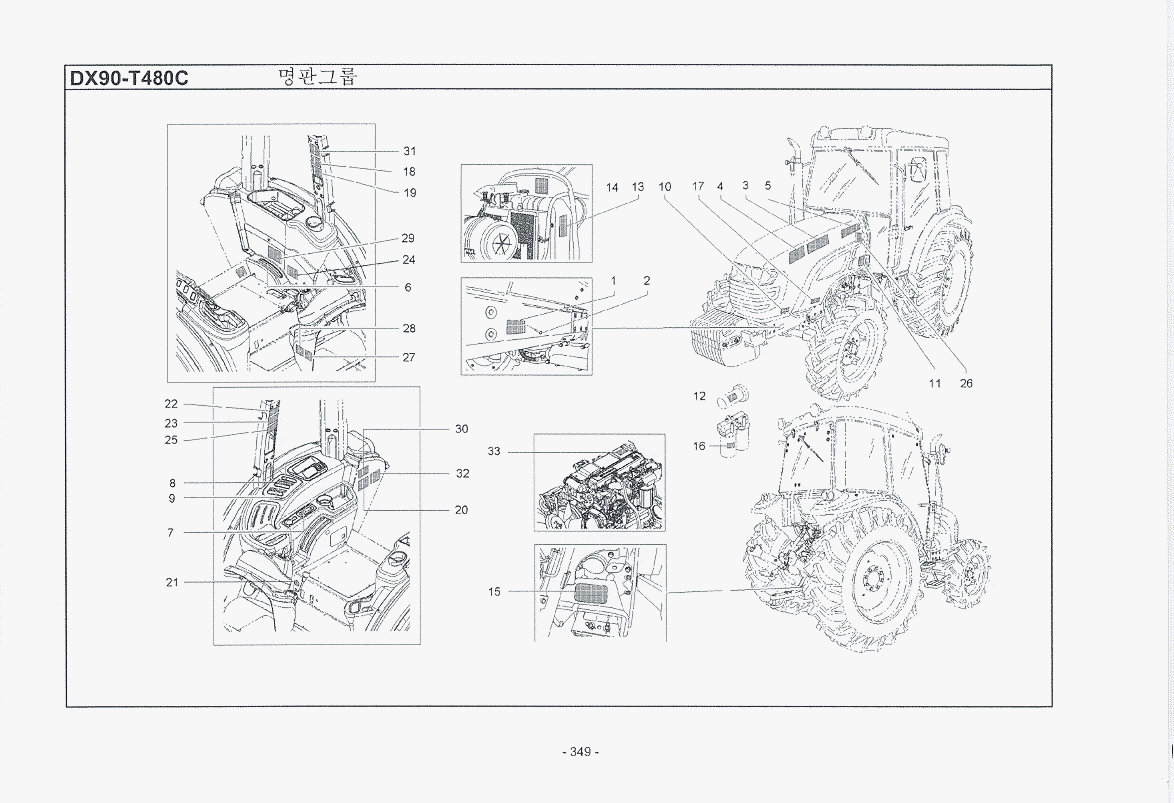 DX90-T480C 명판그룹

31
18
19
29
24
6
28
27

14 13 10 17 4 3 5

1 2

11 26

12

16

22
23
25
8
9
7
21

30
32
20

33

15

- 349 -