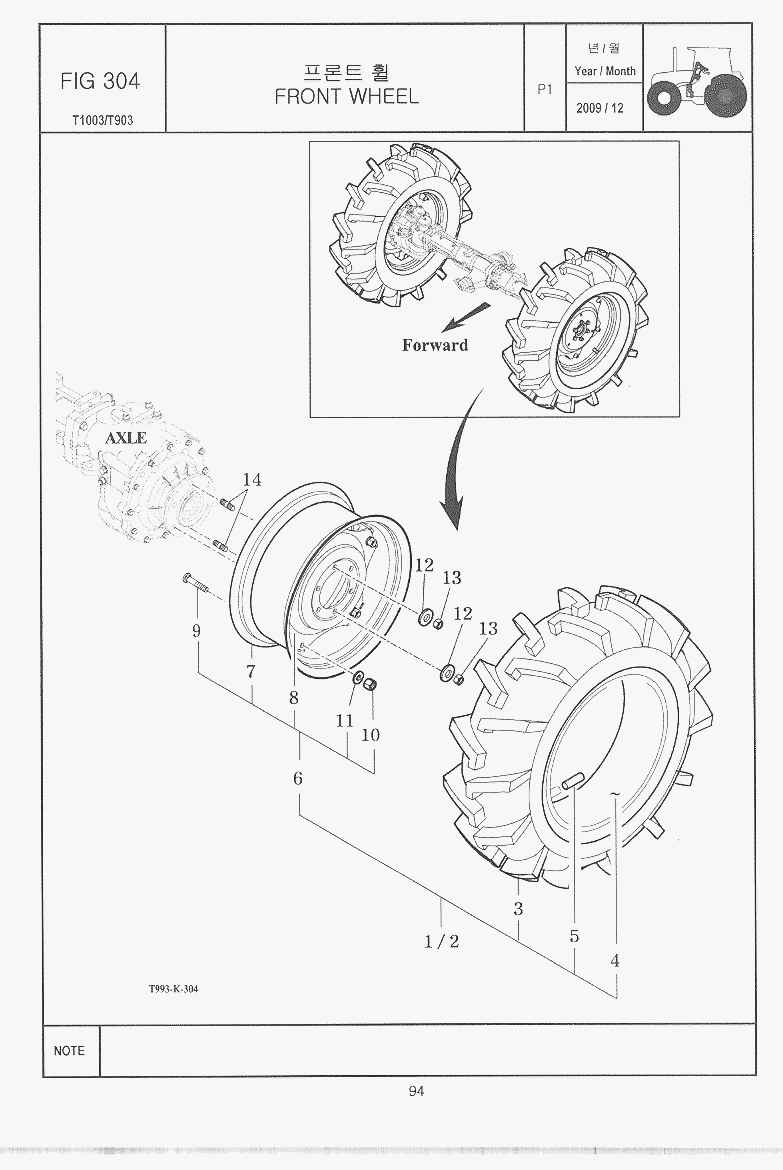 FIG 304

T1003/T903

프론트 휠
FRONT WHEEL

P1

년 / 월
Year / Month
2009 / 12

Forward

AXLE

14

12
13
12
13
9
7
8
11
10
6
3
5
4
1 / 2

T993-K-304

NOTE

94