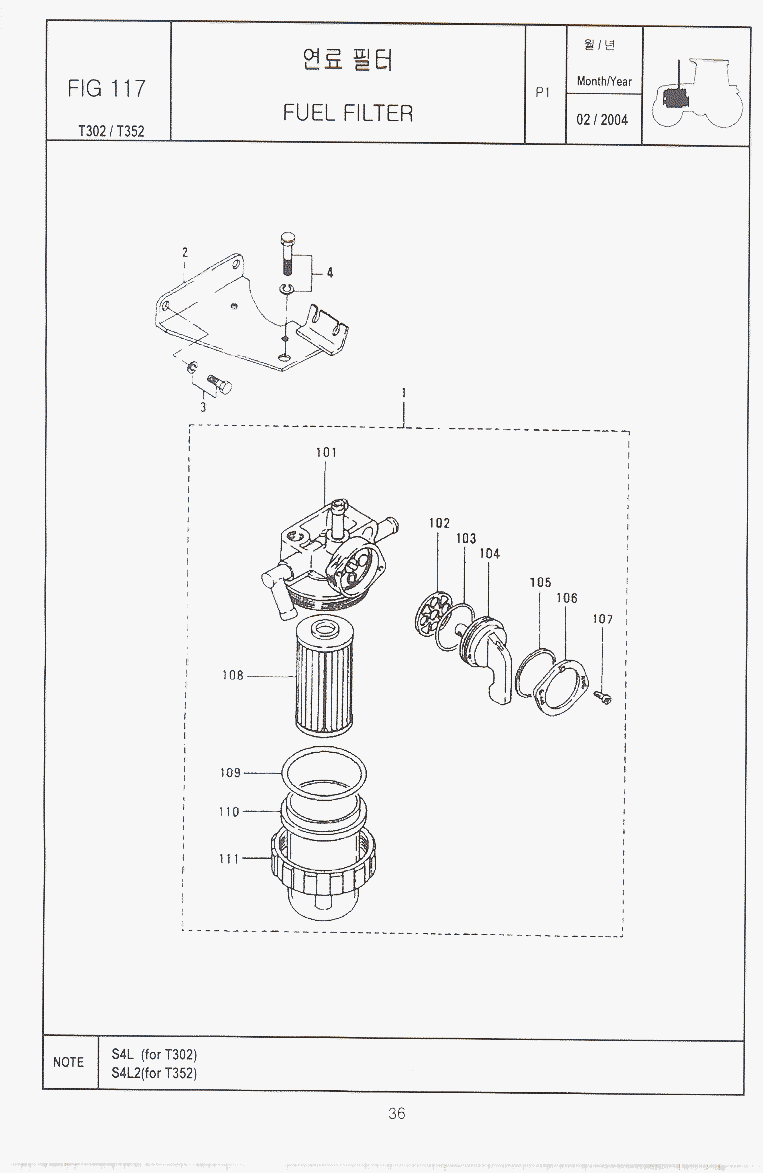 FIG 117

T302 / T352

연료 필터

FUEL FILTER

P1

월 / 년

Month/Year

02 / 2004

2

4

3

1

101

102

103

104

105

106

107

108

109

110

111

NOTE

S4L (for T302)
S4L2(for T352)

36