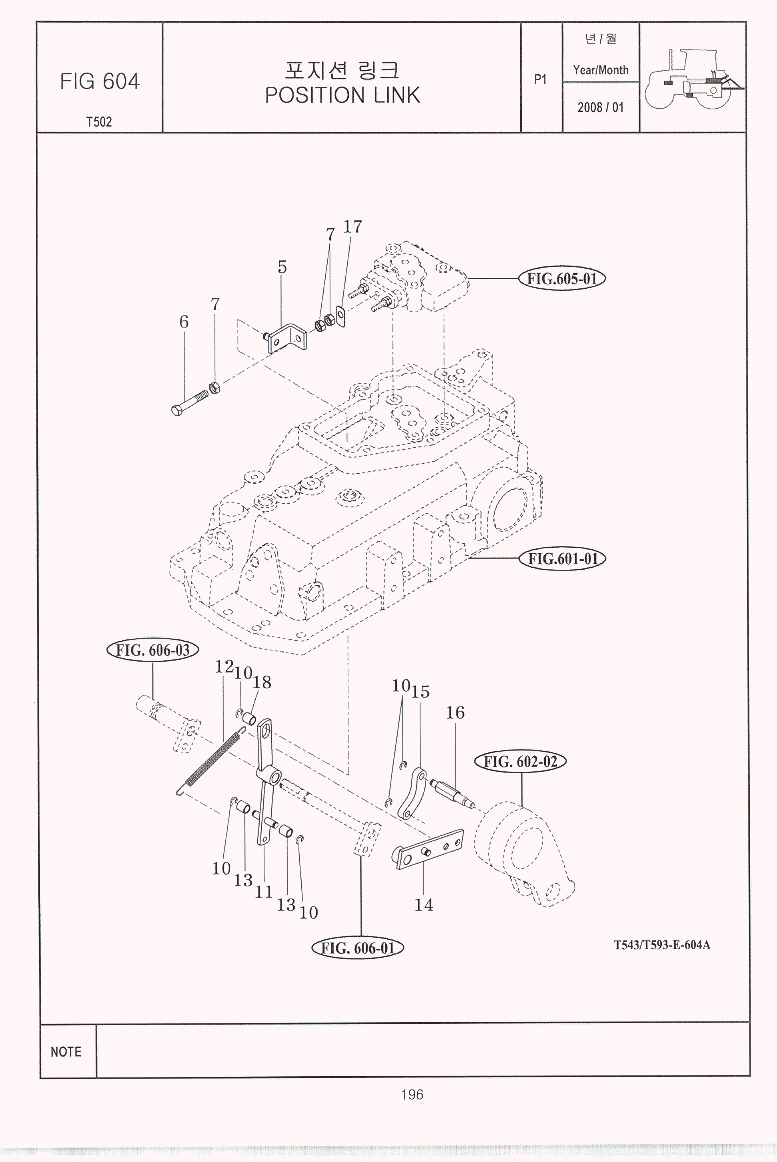 FIG 604

T502

포지션 링크
POSITION LINK

P1

년 / 월
Year/Month
2008 / 01

7 17
5
7
6
FIG.605-01
FIG.601-01
FIG. 606-03
12
10
18
10
15
16
FIG. 602-02
10
13
11
13
10
14
FIG. 606-01
T543/T593-E-604A

NOTE

196