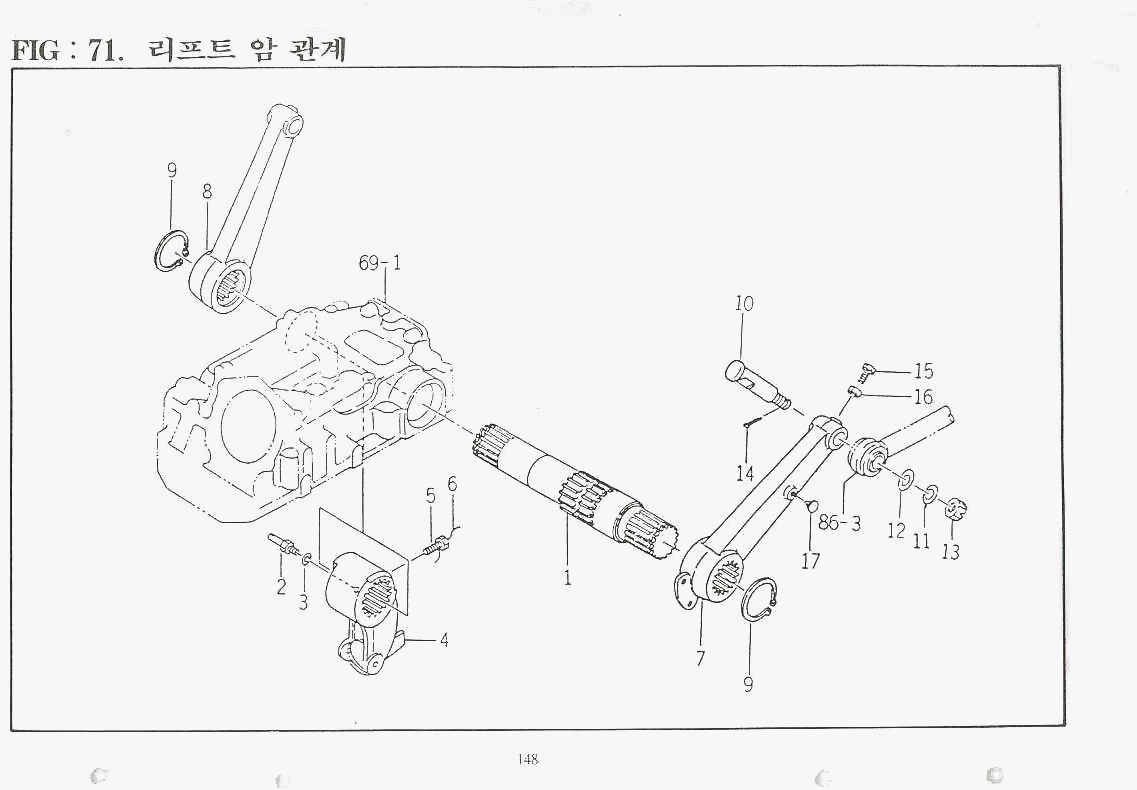 FIG : 71. 리프트 암 관계

9
8
69-1
10
15
16
14
5
6
86-3
12
11
13
17
2
3
1
4
7
9

148