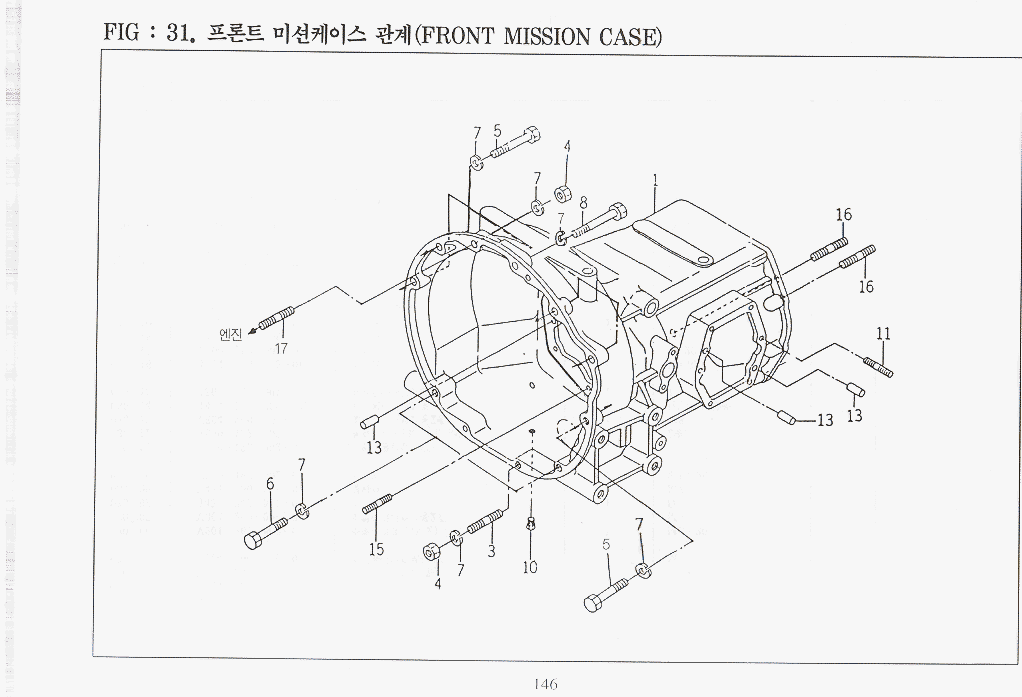 FIG : 31. 프론트 미션케이스 관계(FRONT MISSION CASE)

7 5
4
7
8
7
1
16
16
엔진
17
11
13
13
13
6
7
15
4
7
3
10
5
7

146